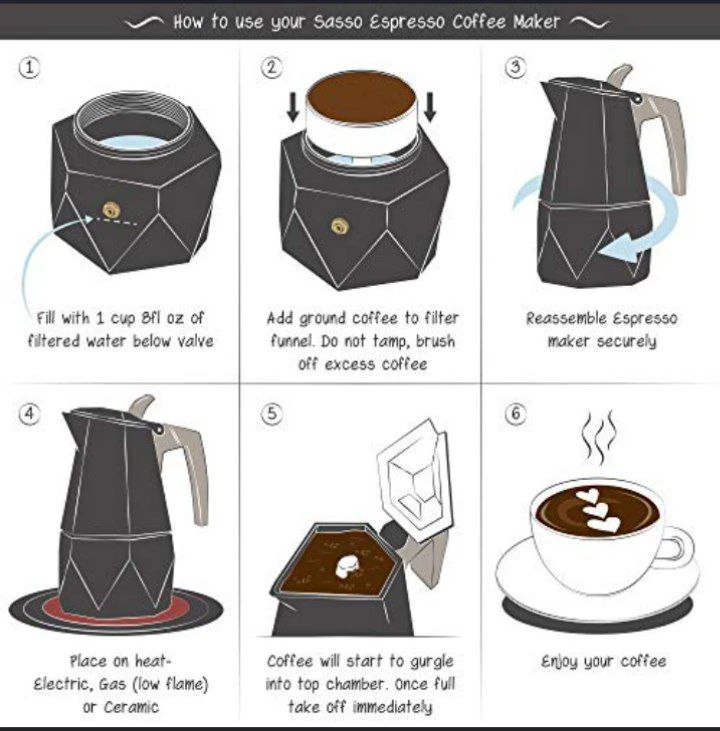 How to use your Sasso Espresso Coffee Maker

1

Fill with 1 cup 8fl oz of filtered water below valve

2

Add ground coffee to filter funnel. Do not tamp, brush off excess coffee

3

Reassemble Espresso maker securely

4

Place on heat- Electric, Gas (low flame) or Ceramic

5

Coffee will start to gurgle into top chamber. Once full take off immediately

6

Enjoy your coffee